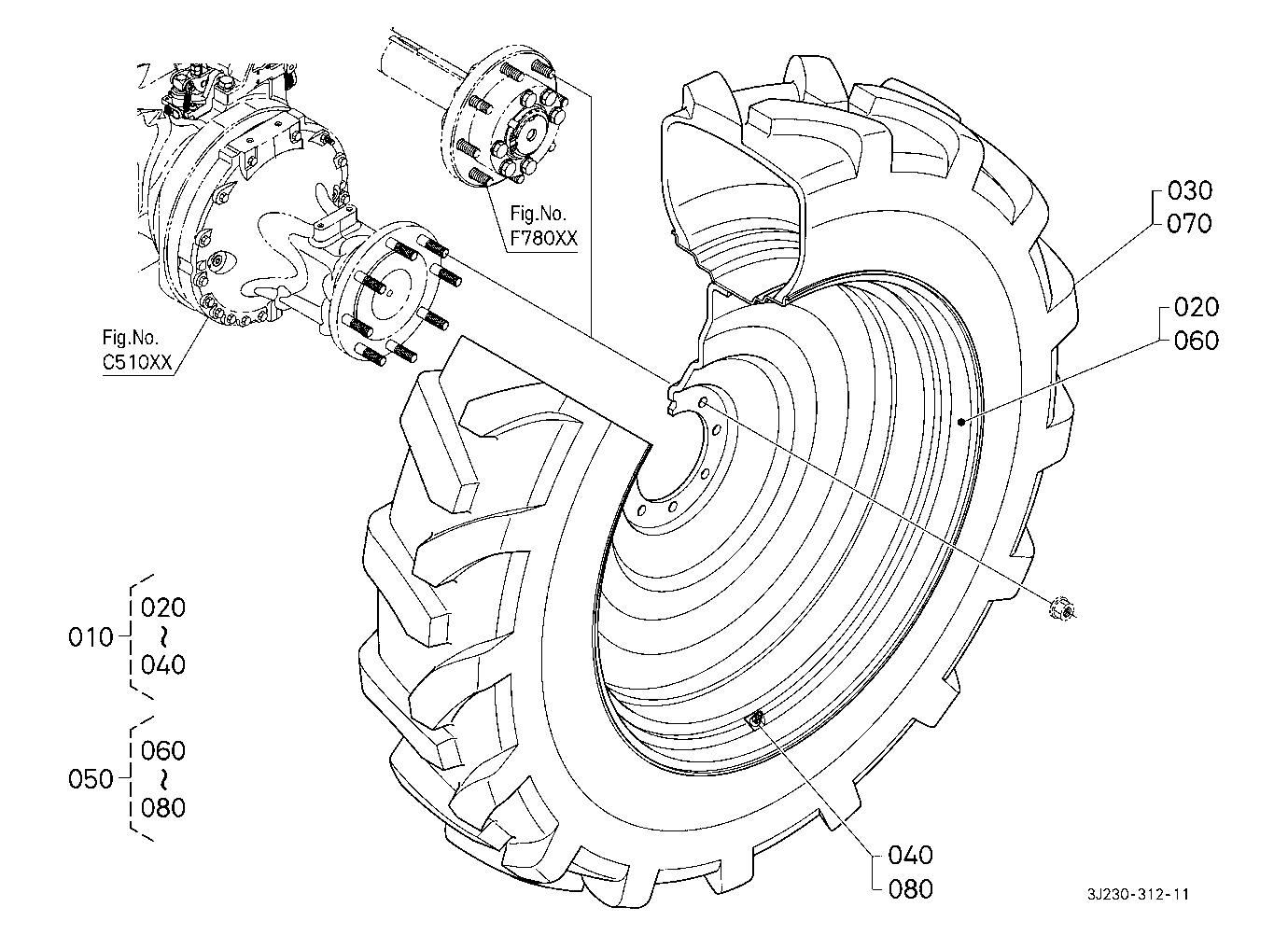 Fig.No.
F780XX

Fig.No.
C510XX

030
070

020
060

010
020
~
040

050
060
~
080

040
080

3J230-312-11